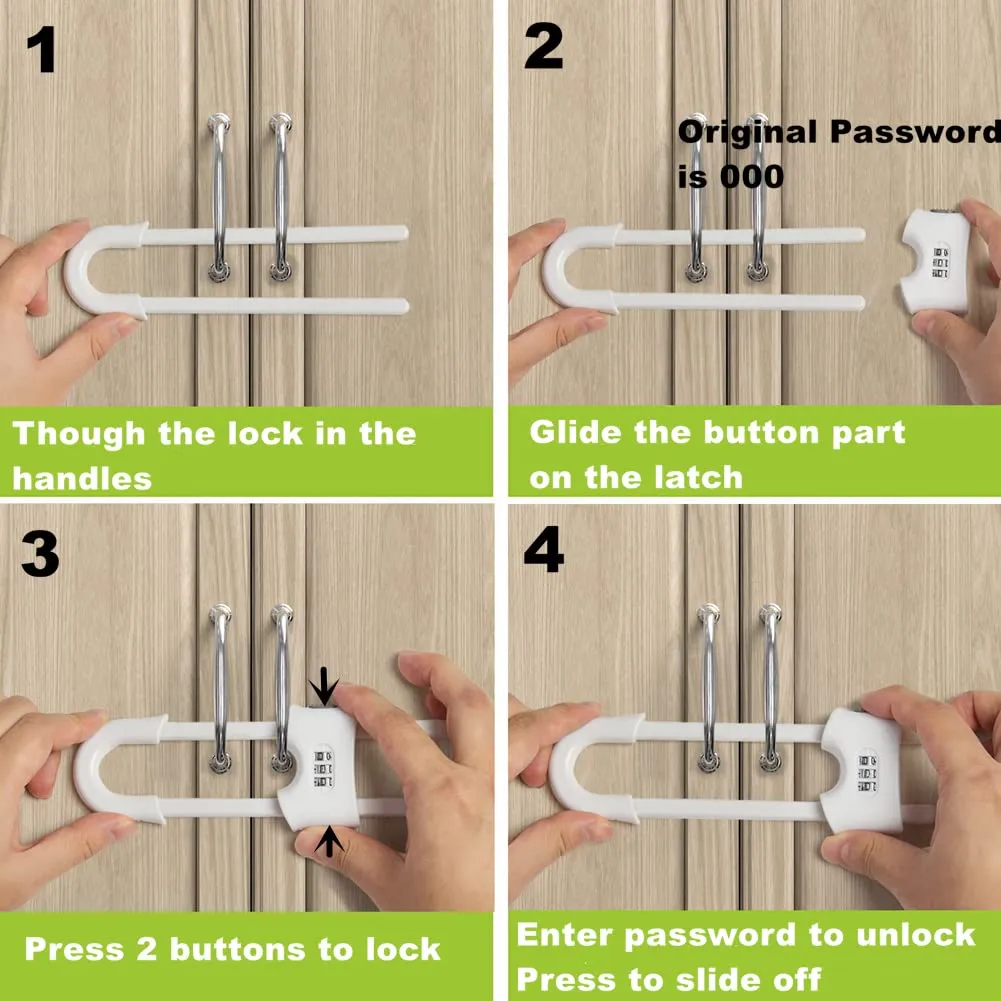 1

Though the lock in the handles

2

Original Password is 000

Glide the button part on the latch

3

Press 2 buttons to lock

4

Enter password to unlock
Press to slide off