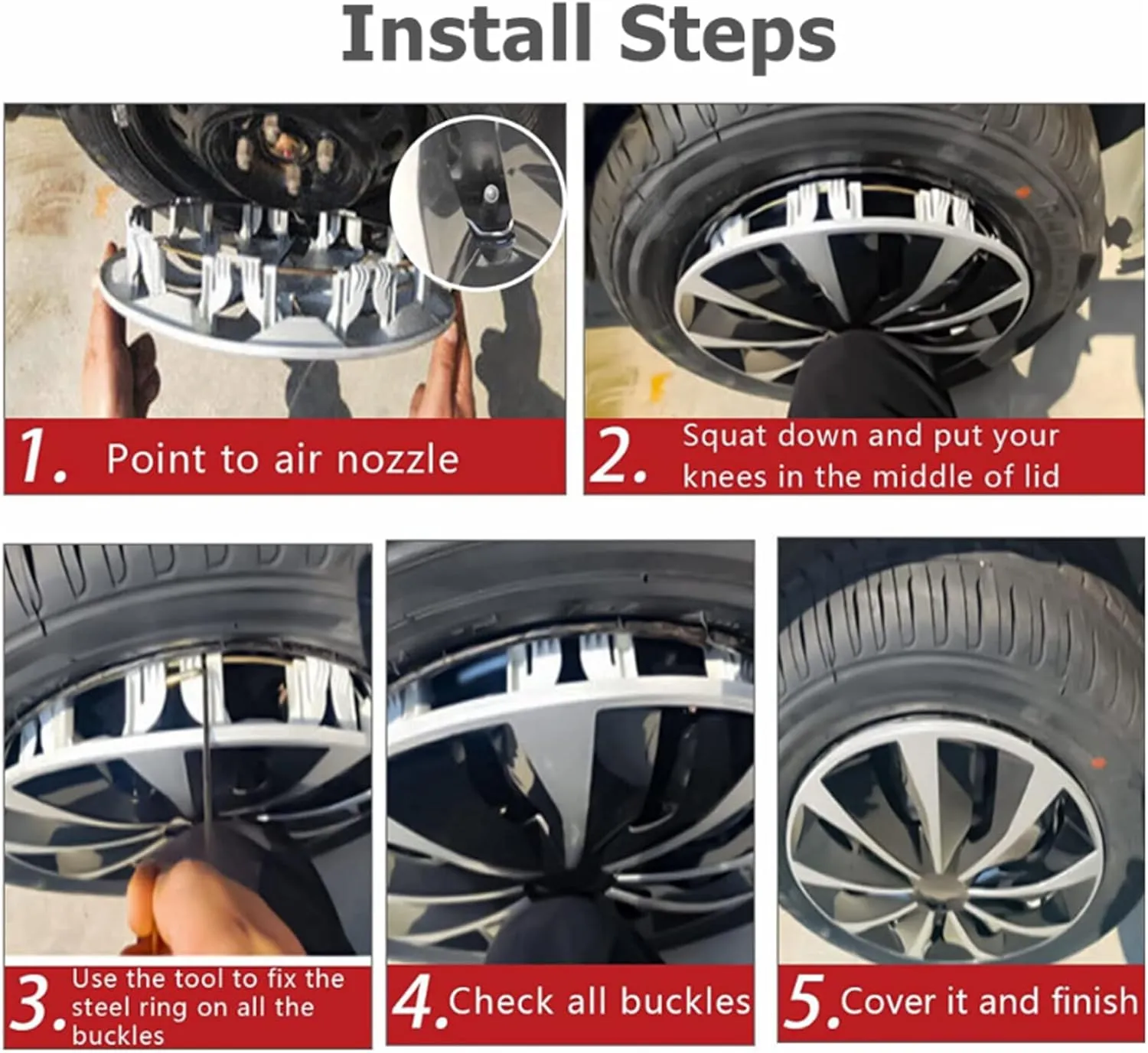 Install Steps

1. Point to air nozzle

2. Squat down and put your knees in the middle of lid

3. Use the tool to fix the steel ring on all the buckles

4. Check all buckles

5. Cover it and finish