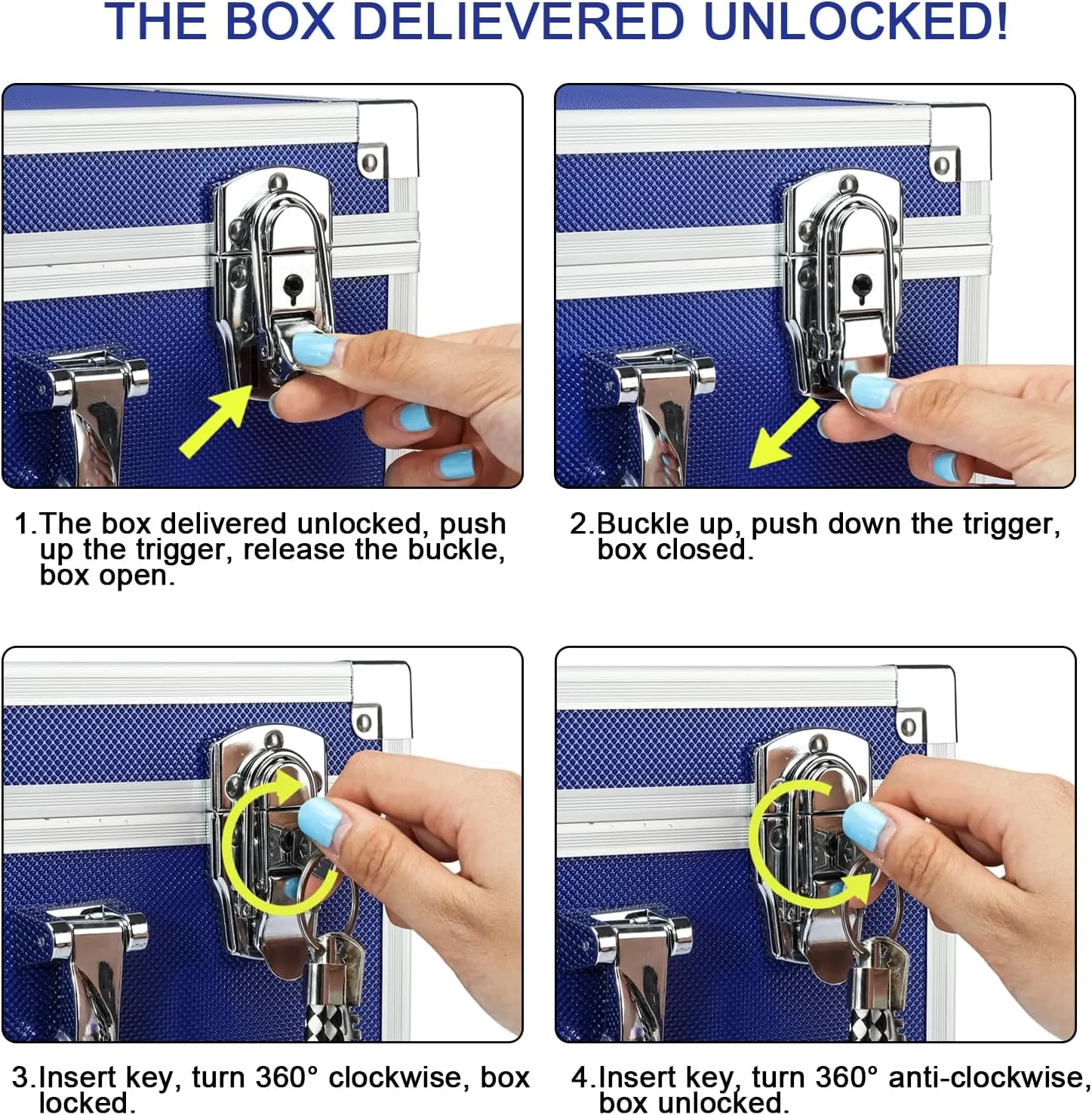 THE BOX DELIEVERED UNLOCKED!

1.The box delivered unlocked, push up the trigger, release the buckle, box open.

2.Buckle up, push down the trigger, box closed.

3.Insert key, turn 360° clockwise, box locked.

4.Insert key, turn 360° anti-clockwise, box unlocked.