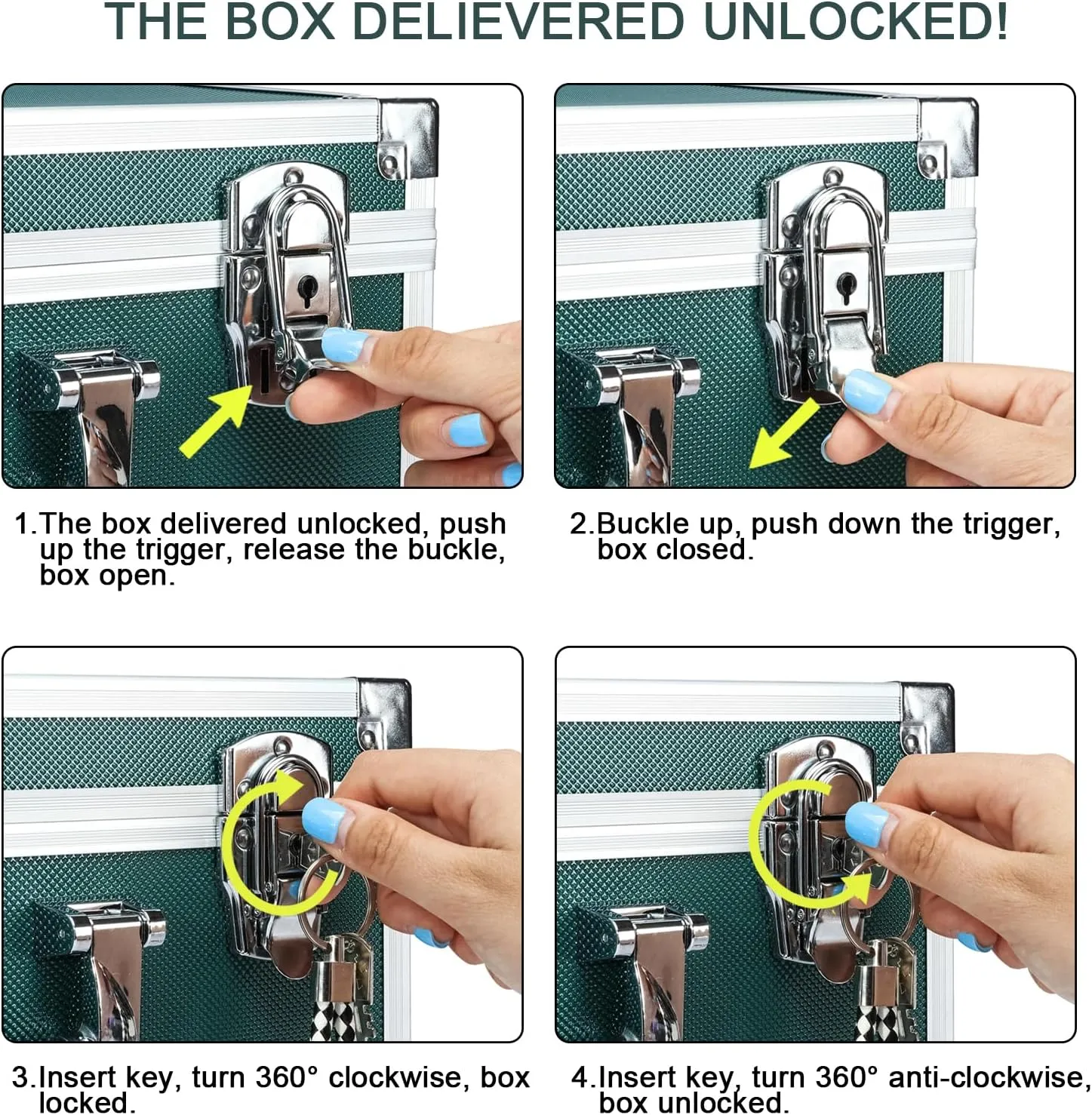 THE BOX DELIEVERED UNLOCKED!

1.The box delivered unlocked, push up the trigger, release the buckle, box open.

2.Buckle up, push down the trigger, box closed.

3.Insert key, turn 360° clockwise, box locked.

4.Insert key, turn 360° anti-clockwise, box unlocked.