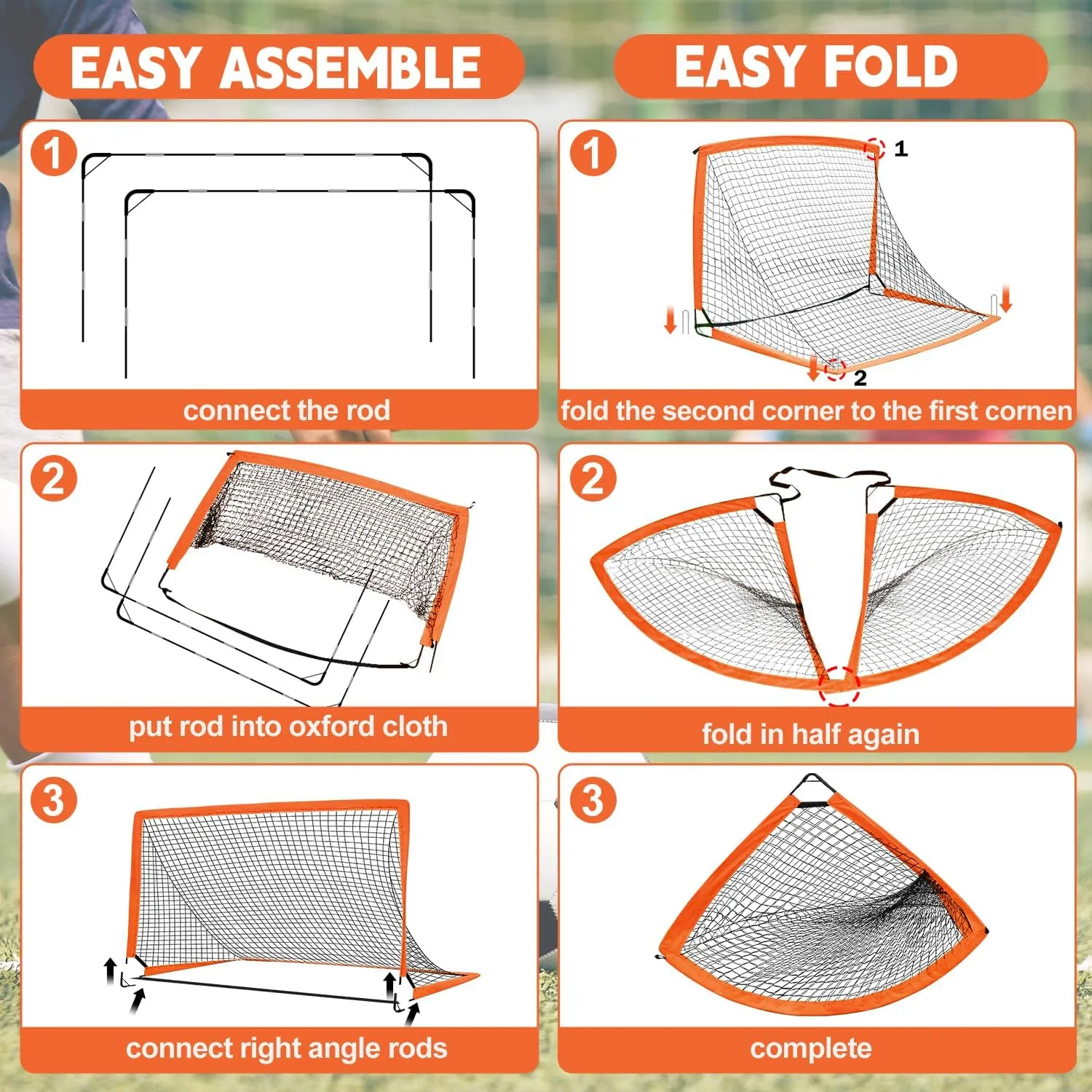 EASY ASSEMBLE

1

connect the rod

2

put rod into oxford cloth

3

connect right angle rods

EASY FOLD

1

1

2

fold the second corner to the first cornen

2

fold in half again

3

complete