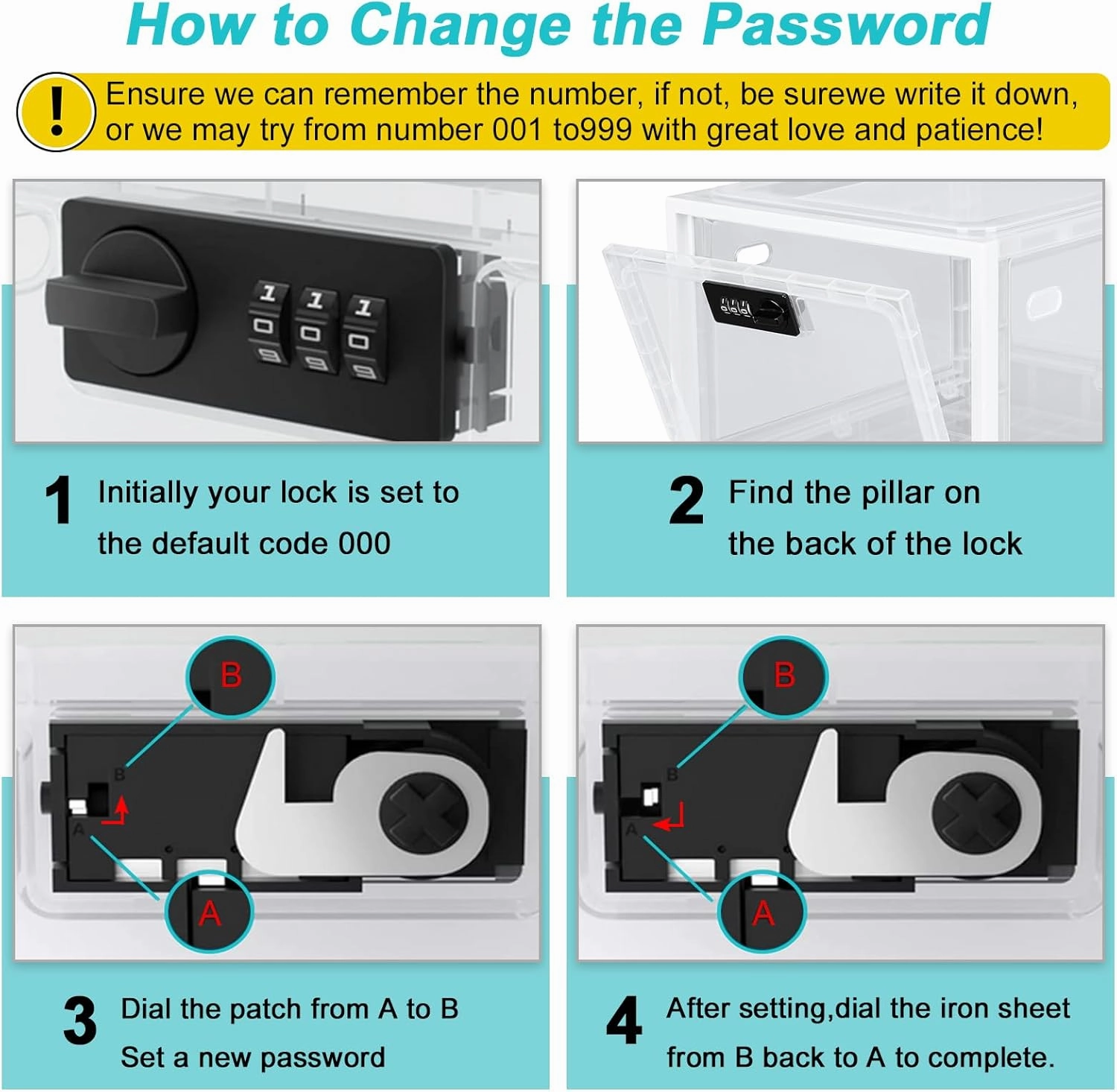 How to Change the Password

!

Ensure we can remember the number, if not, be surewe write it down, or we may try from number 001 to999 with great love and patience!

1 1 1
0 0 0
9 9 9

1 Initially your lock is set to the default code 000

2 Find the pillar on the back of the lock

B
B
A
A

3 Dial the patch from A to B Set a new password

B
B
A
A

4 After setting,dial the iron sheet from B back to A to complete.