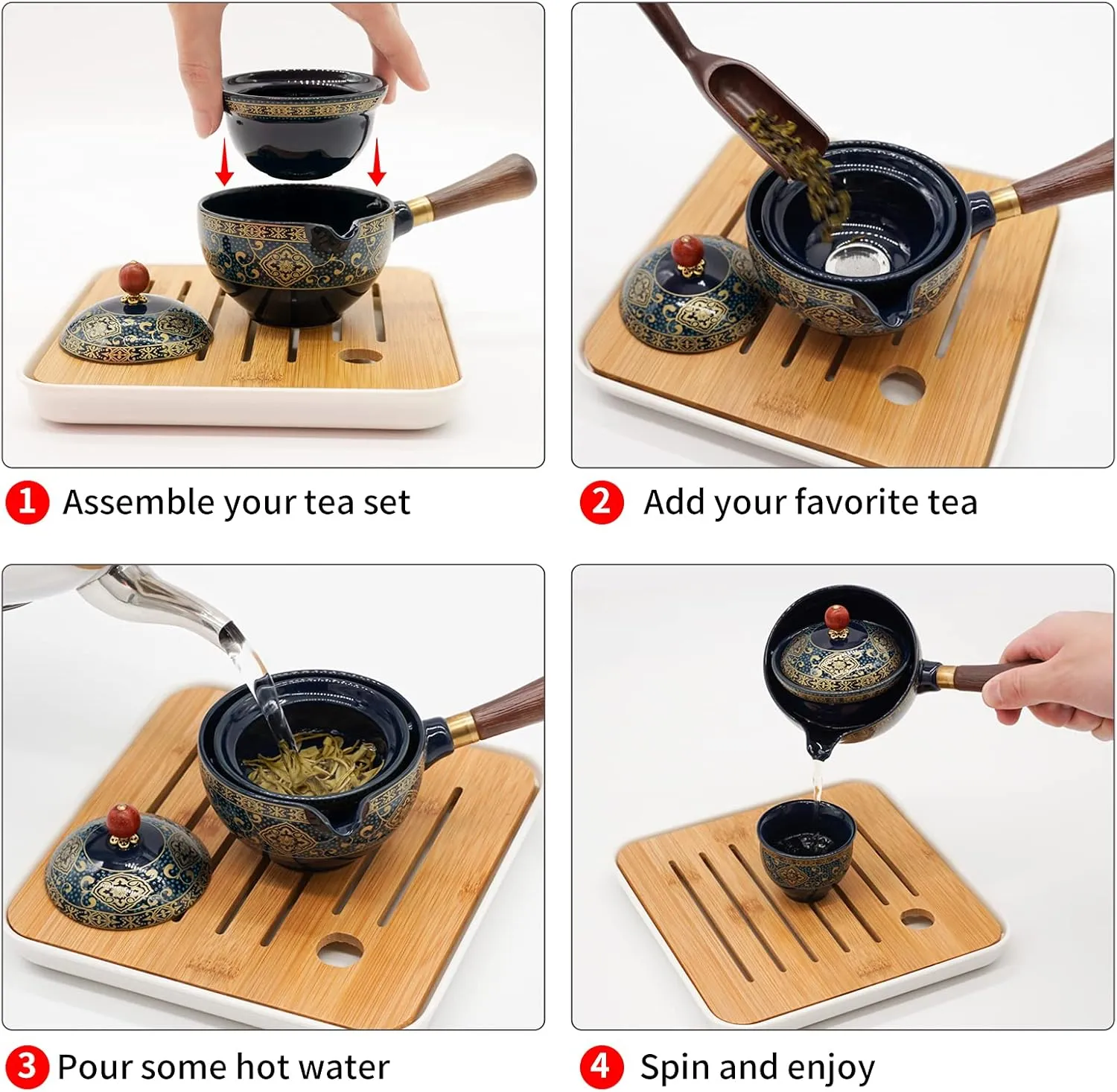 1 Assemble your tea set

2 Add your favorite tea

3 Pour some hot water

4 Spin and enjoy